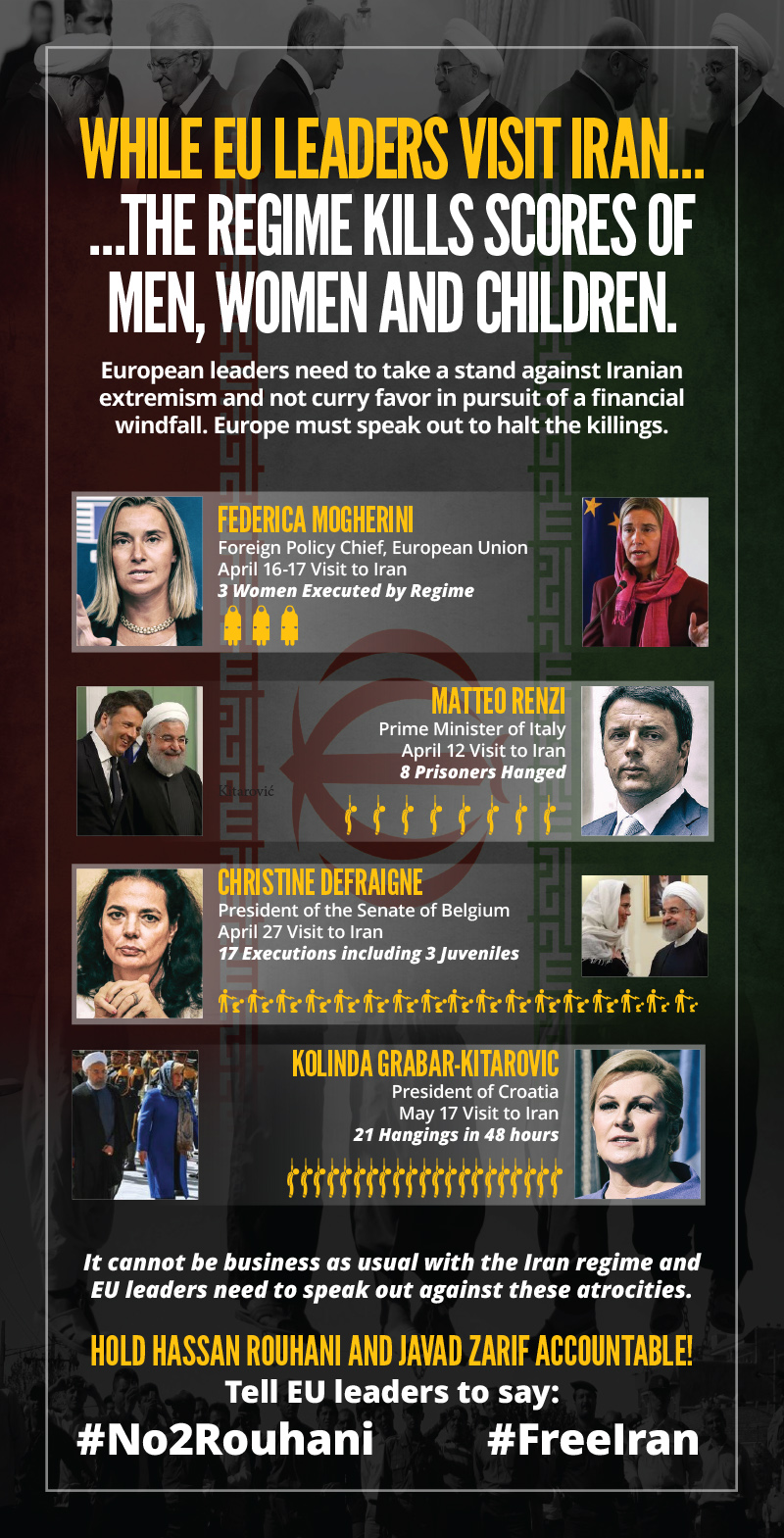 WHILE EU LEADERS VISIT IRAN...
...THE REGIME KILLS SCORES OF MEN, WOMEN AND CHILDREN.

European leaders need to take a stand against Iranian extremism and not curry favor in pursuit of a financial windfall. Europe must speak out to halt the killings.

FEDERICA MOGHERINI
Foreign Policy Chief, European Union
April 16-17 Visit to Iran
3 Women Executed by Regime

MATTEO RENZI
Prime Minister of Italy
April 12 Visit to Iran
8 Prisoners Hanged

Kitarović

CHRISTINE DEFRAIGNE
President of the Senate of Belgium
April 27 Visit to Iran
17 Executions including 3 Juveniles

KOLINDA GRABAR-KITAROVIC
President of Croatia
May 17 Visit to Iran
21 Hangings in 48 hours

It cannot be business as usual with the Iran regime and EU leaders need to speak out against these atrocities.

HOLD HASSAN ROUHANI AND JAVAD ZARIF ACCOUNTABLE!
Tell EU leaders to say:
#No2Rouhani #FreeIran